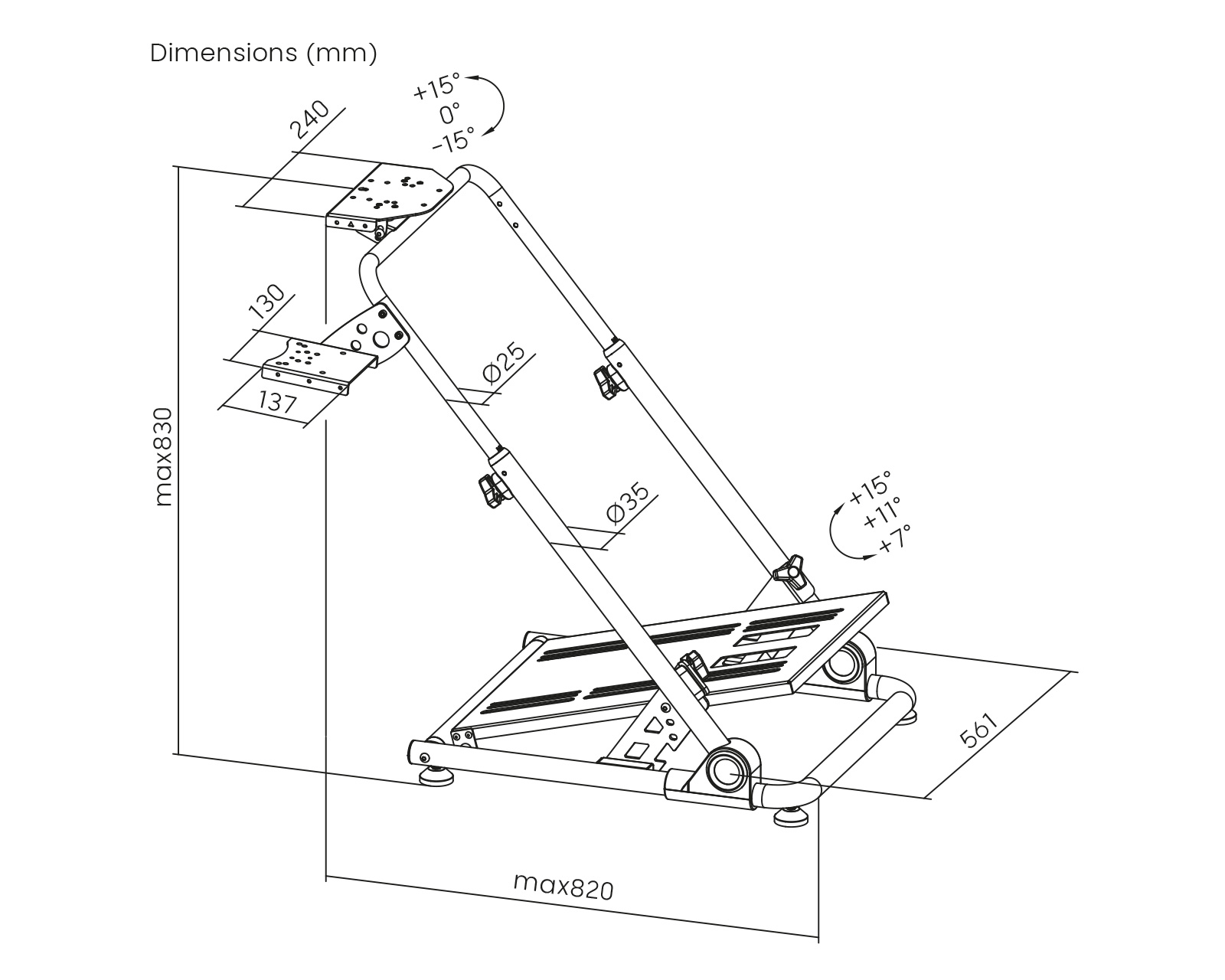 Dimensions (mm)

240

+15°
0°
-15°

130

137

Ø25

max830

Ø35

+15°
+11°
+7°

561

max820