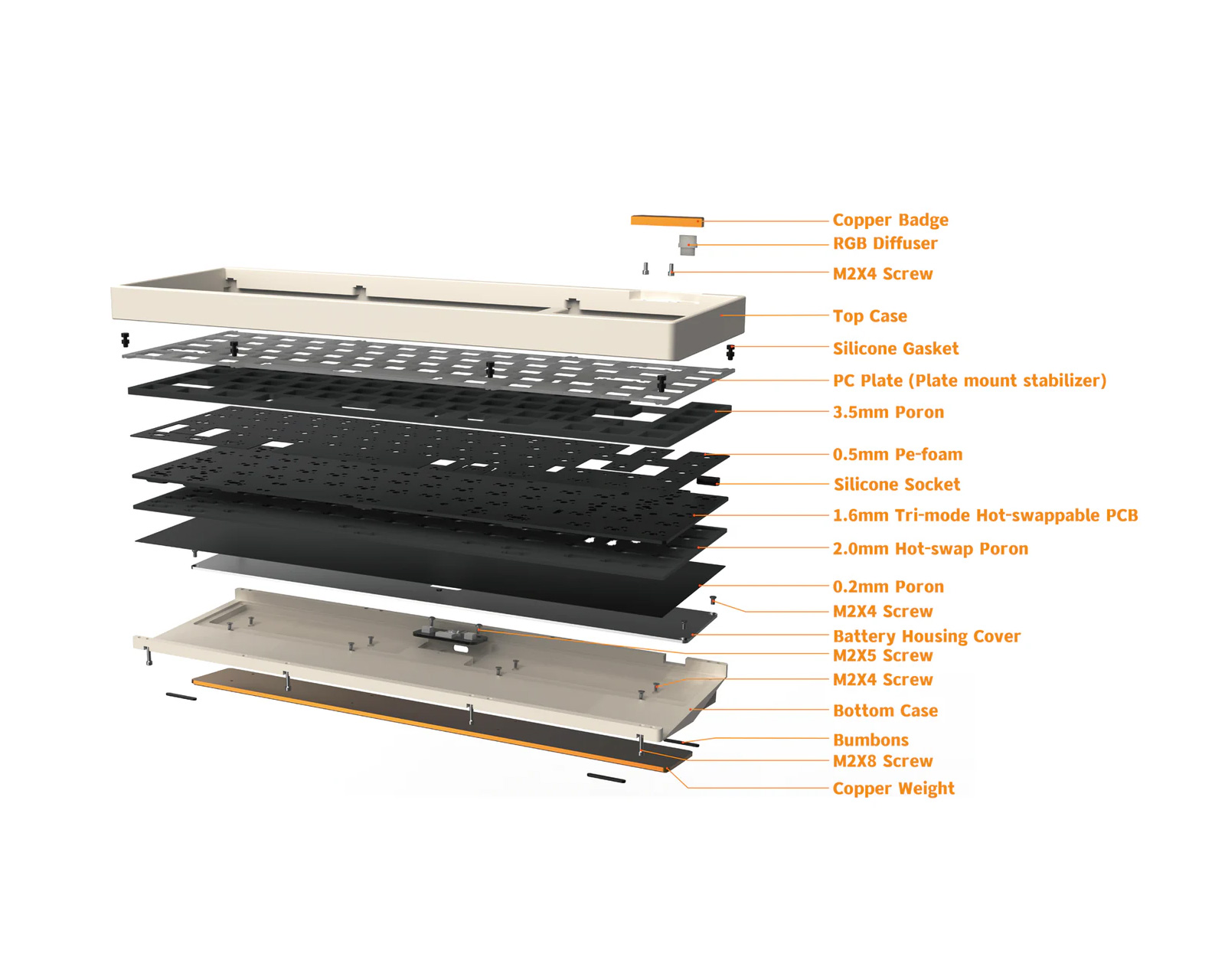 Copper Badge
RGB Diffuser
M2X4 Screw
Top Case
Silicone Gasket
PC Plate (Plate mount stabilizer)
3.5mm Poron
0.5mm Pe-foam
Silicone Socket
1.6mm Tri-mode Hot-swappable PCB
2.0mm Hot-swap Poron
0.2mm Poron
M2X4 Screw
Battery Housing Cover
M2X5 Screw
M2X4 Screw
Bottom Case
Bumbons
M2X8 Screw
Copper Weight